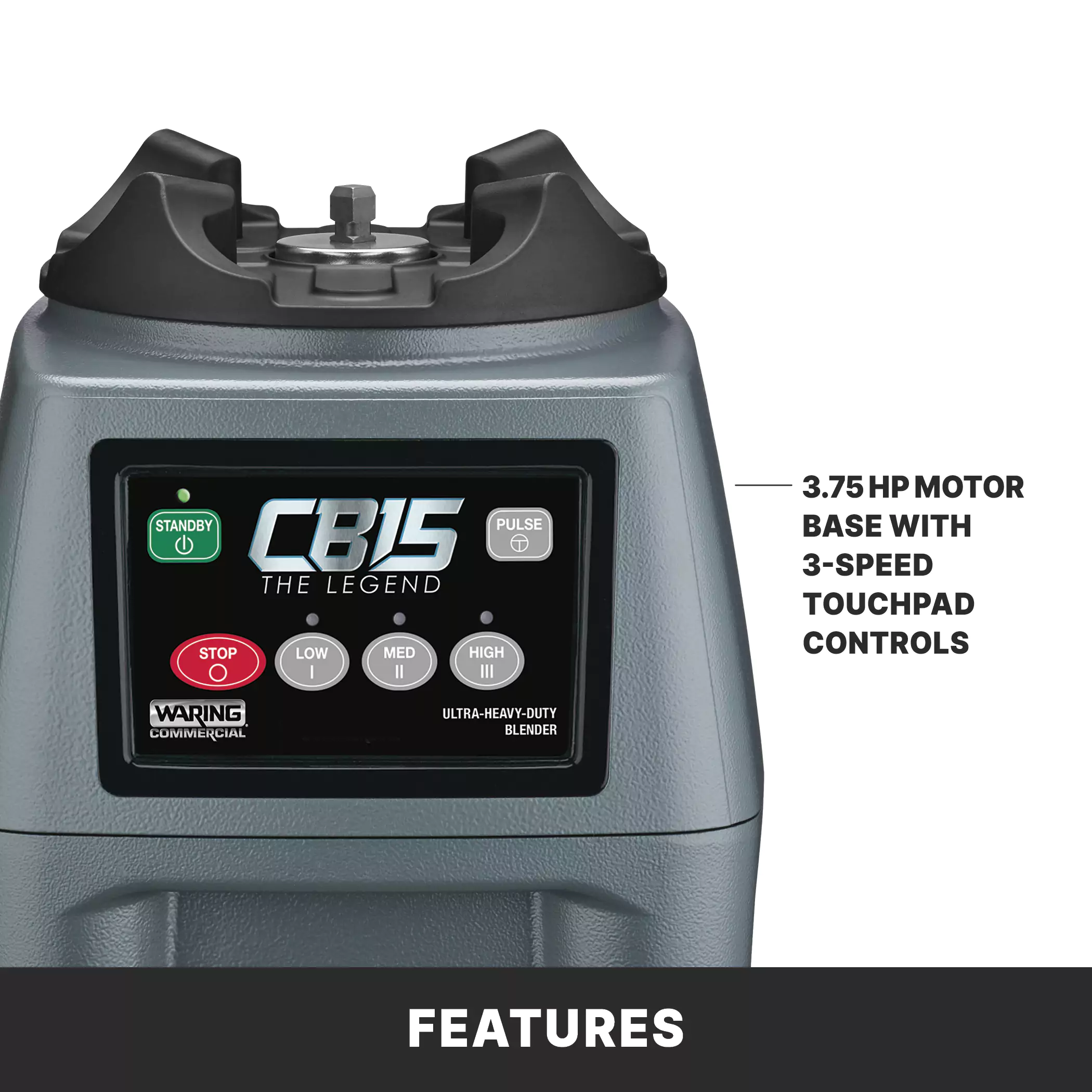 STANDBY

CB15
THE LEGEND

PULSE

STOP

LOW
I

MED
II

HIGH
III

WARING
COMMERCIAL

ULTRA-HEAVY-DUTY
BLENDER

3.75 HP MOTOR BASE WITH 3-SPEED TOUCHPAD CONTROLS

FEATURES